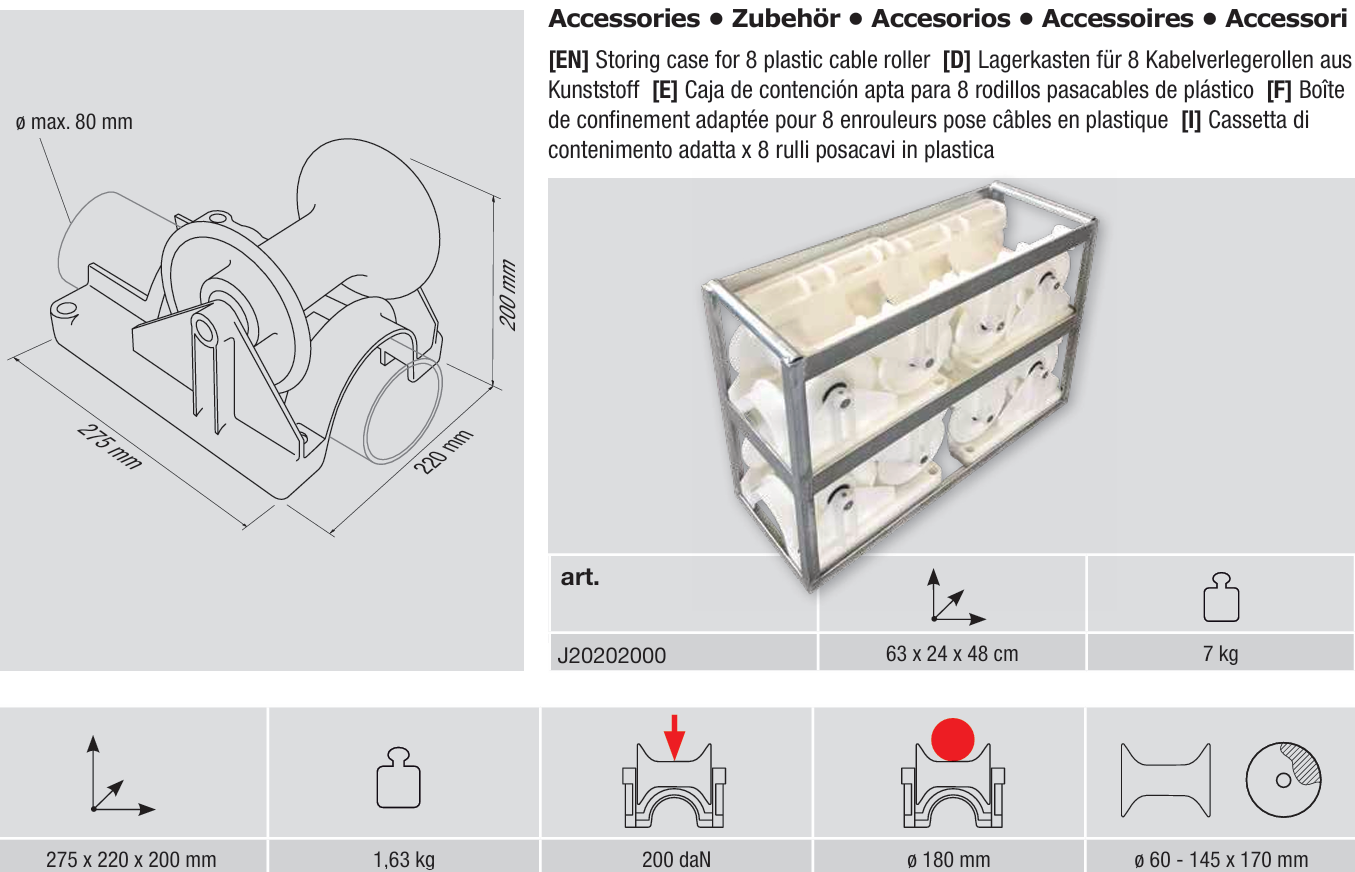 ø max. 80 mm

200 mm

275 mm

220 mm

Accessories • Zubehör • Accesorios • Accessoires • Accessori

[EN] Storing case for 8 plastic cable roller [D] Lagerkasten für 8 Kabelverlegerollen aus Kunststoff [E] Caja de contención apta para 8 rodillos pasacables de plástico [F] Boîte de confinement adaptée pour 8 enrouleurs pose câbles en plastique [I] Cassetta di contenimento adatta x 8 rulli posacavi in plastica

| art. | | |
|---|---|---|
| J20202000 | 63 x 24 x 48 cm | 7 kg |

| | | | | |
|---|---|---|---|---|
| 275 x 220 x 200 mm | 1,63 kg | 200 daN | ø 180 mm | ø 60 - 145 x 170 mm |