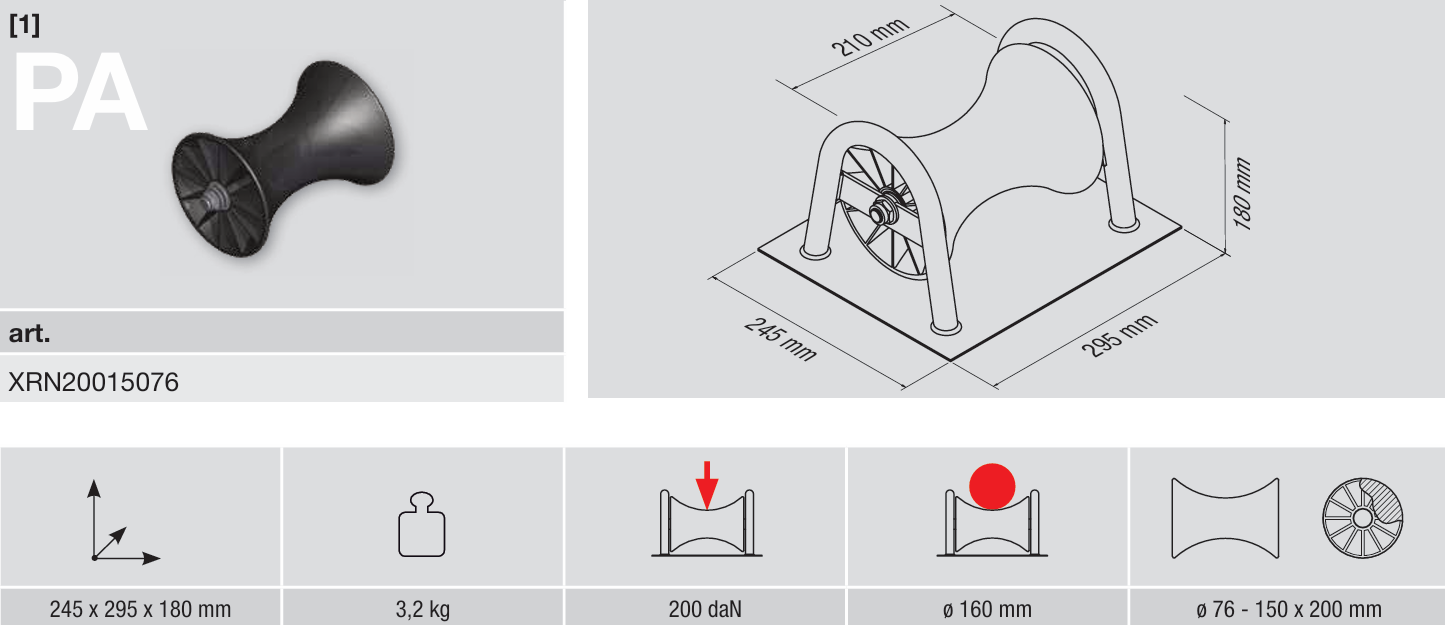 [1]
PA

art.
XRN20015076

210 mm
180 mm
245 mm
295 mm

| 245 x 295 x 180 mm | 3,2 kg | 200 daN | ø 160 mm | ø 76 - 150 x 200 mm |