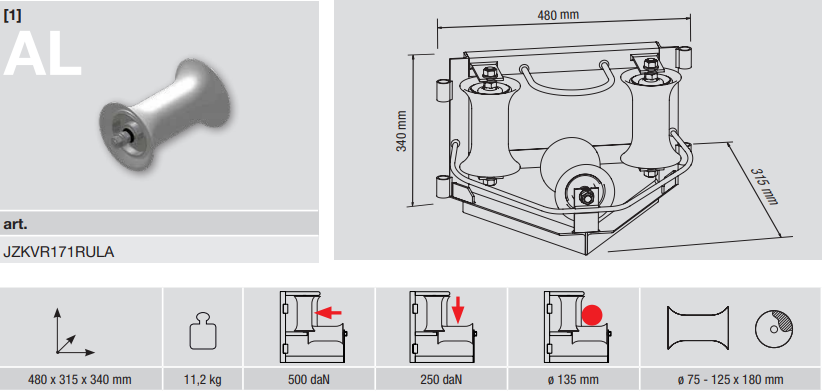 [1]
AL

art.
JZKVR171RULA

480 mm
340 mm
315 mm

| 480 x 315 x 340 mm | 11,2 kg | 500 daN | 250 daN | ø 135 mm | ø 75 - 125 x 180 mm |