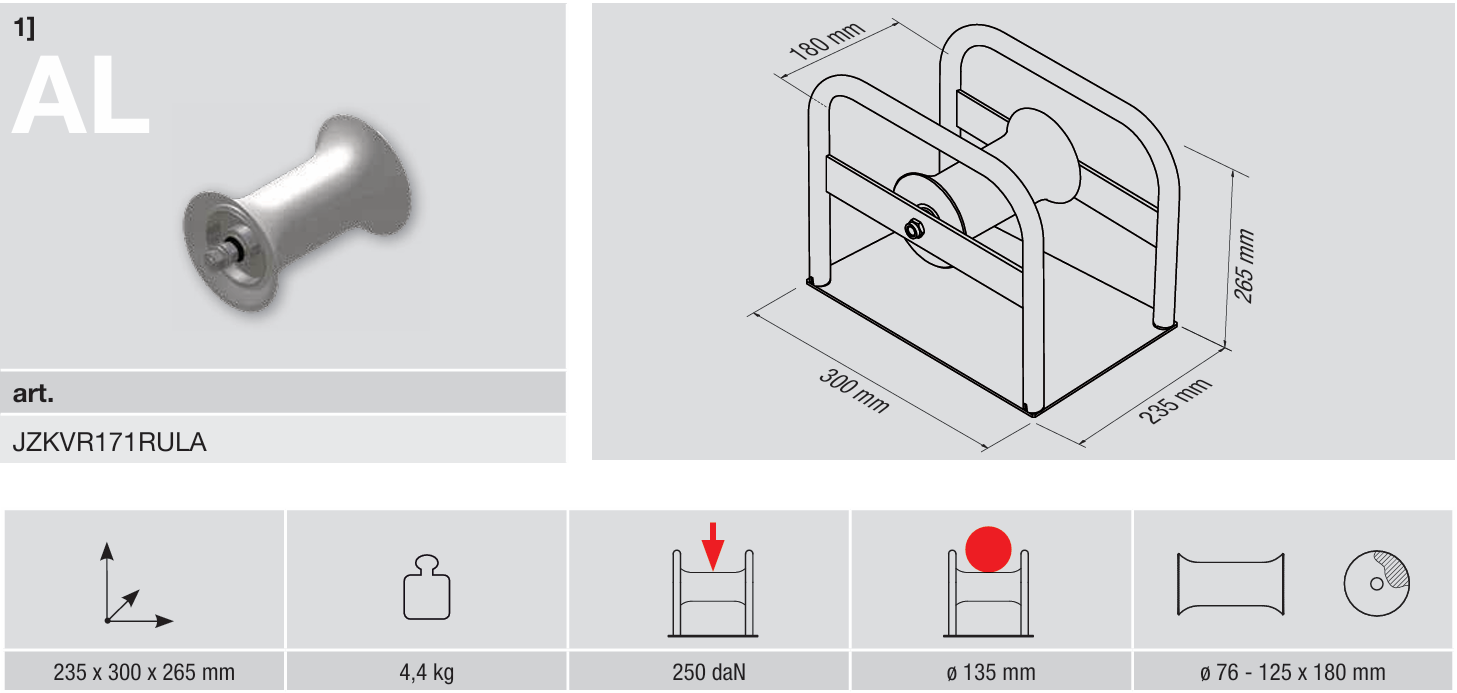 1]
AL

art.
JZKVR171RULA

180 mm
265 mm
300 mm
235 mm

| 235 x 300 x 265 mm | 4,4 kg | 250 daN | ø 135 mm | ø 76 - 125 x 180 mm |
|---|---|---|---|---|