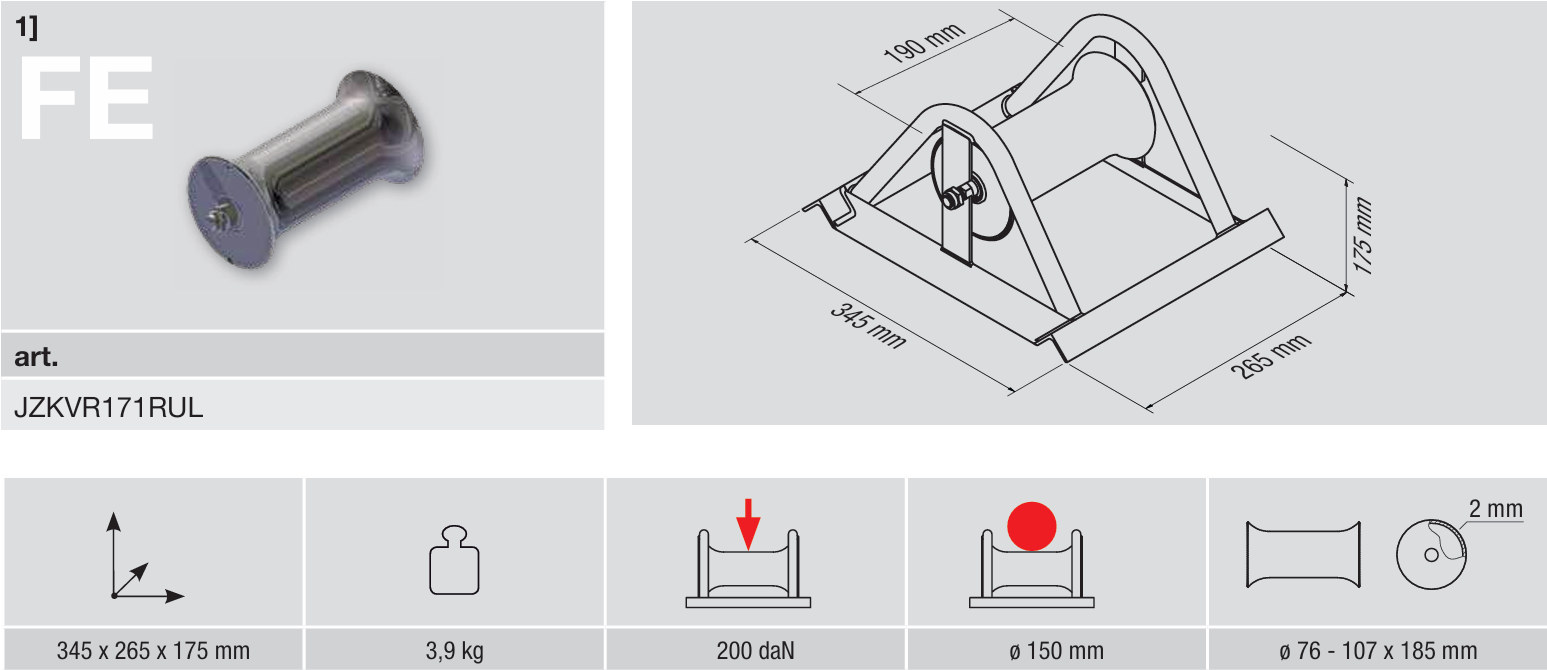 1]

FE

art.

JZKVR171RUL

190 mm

175 mm

345 mm

265 mm

2 mm

| 345 x 265 x 175 mm | 3,9 kg | 200 daN | ø 150 mm | ø 76 - 107 x 185 mm |