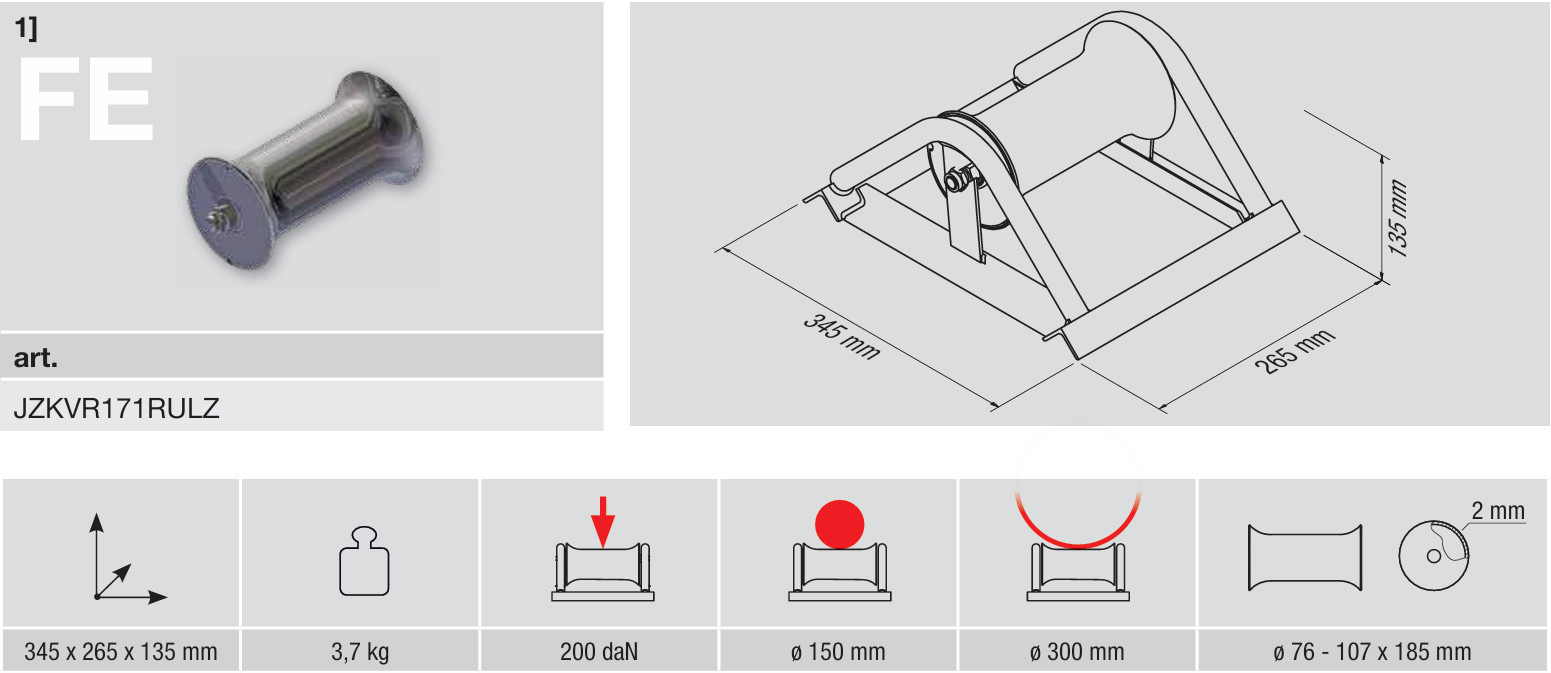 1]
FE

art.
JZKVR171RULZ

345 mm
265 mm
135 mm

2 mm

| 345 x 265 x 135 mm | 3,7 kg | 200 daN | ø 150 mm | ø 300 mm | ø 76 - 107 x 185 mm |