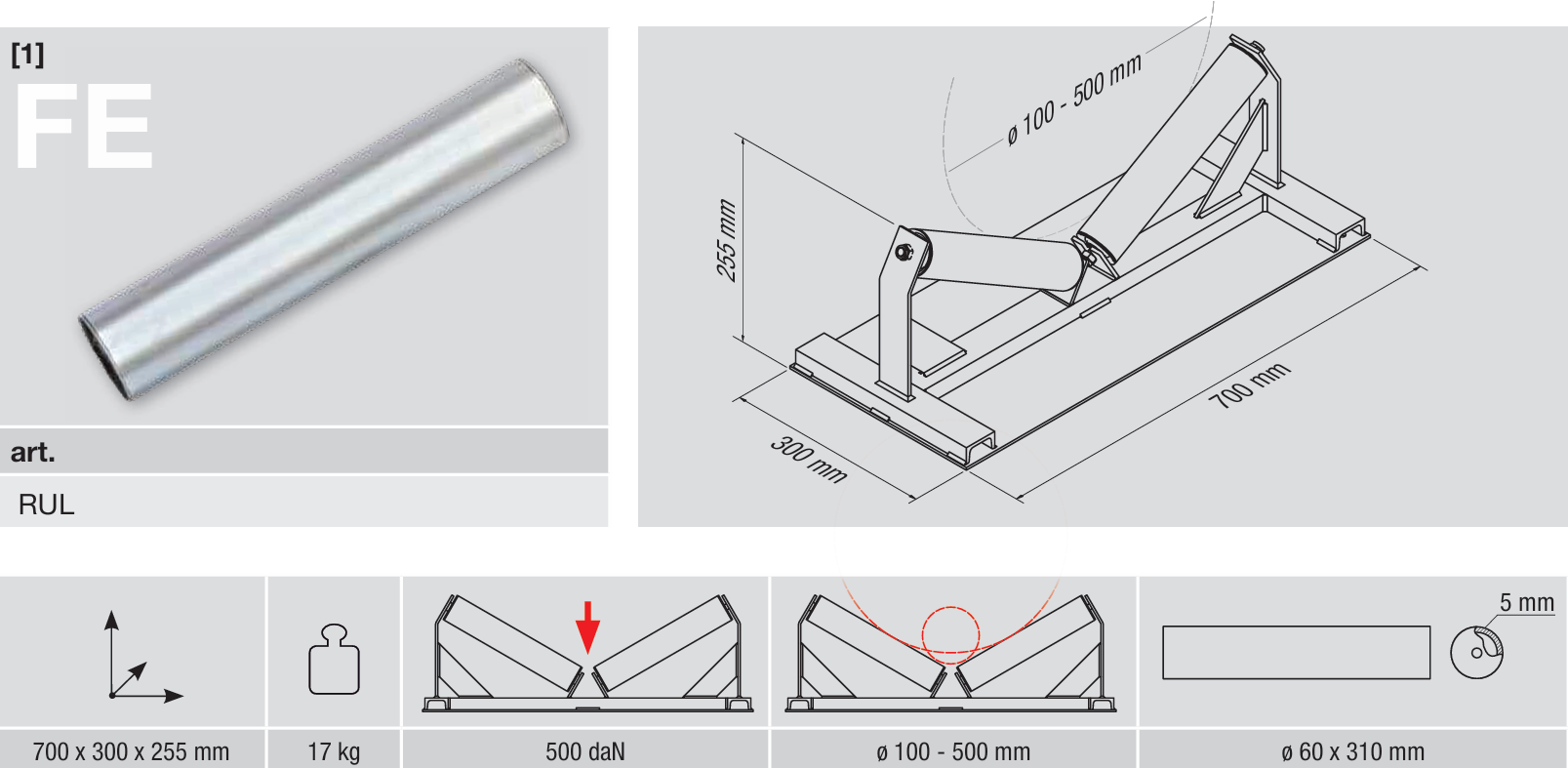 [1]
FE

art.

RUL

ø 100 - 500 mm

255 mm

300 mm

700 mm

5 mm

| 700 x 300 x 255 mm | 17 kg | 500 daN | ø 100 - 500 mm | ø 60 x 310 mm |