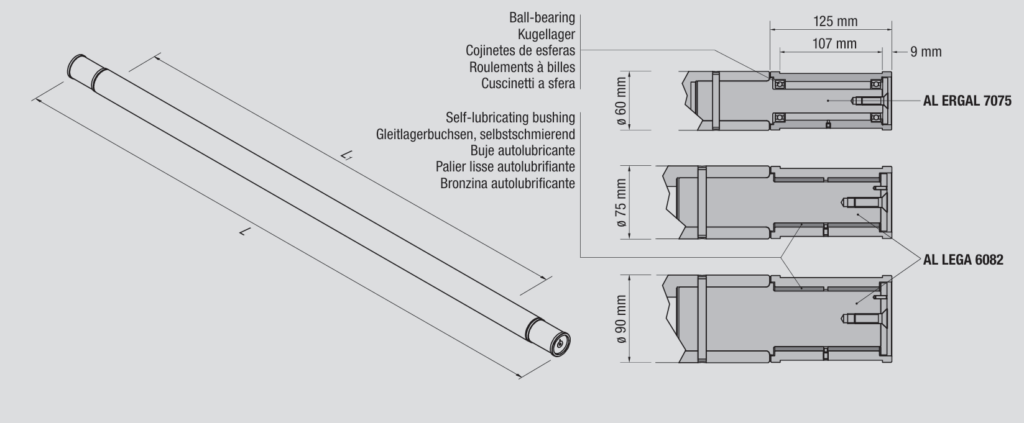 L₁

L

Ball-bearing
Kugellager
Cojinetes de esferas
Roulements à billes
Cuscinetti a sfera

Self-lubricating bushing
Gleitlagerbuchsen, selbstschmierend
Buje autolubricante
Palier lisse autolubrifiante
Bronzina autolubrificante

125 mm

107 mm

9 mm

ø 60 mm

AL ERGAL 7075

ø 75 mm

AL LEGA 6082

ø 90 mm