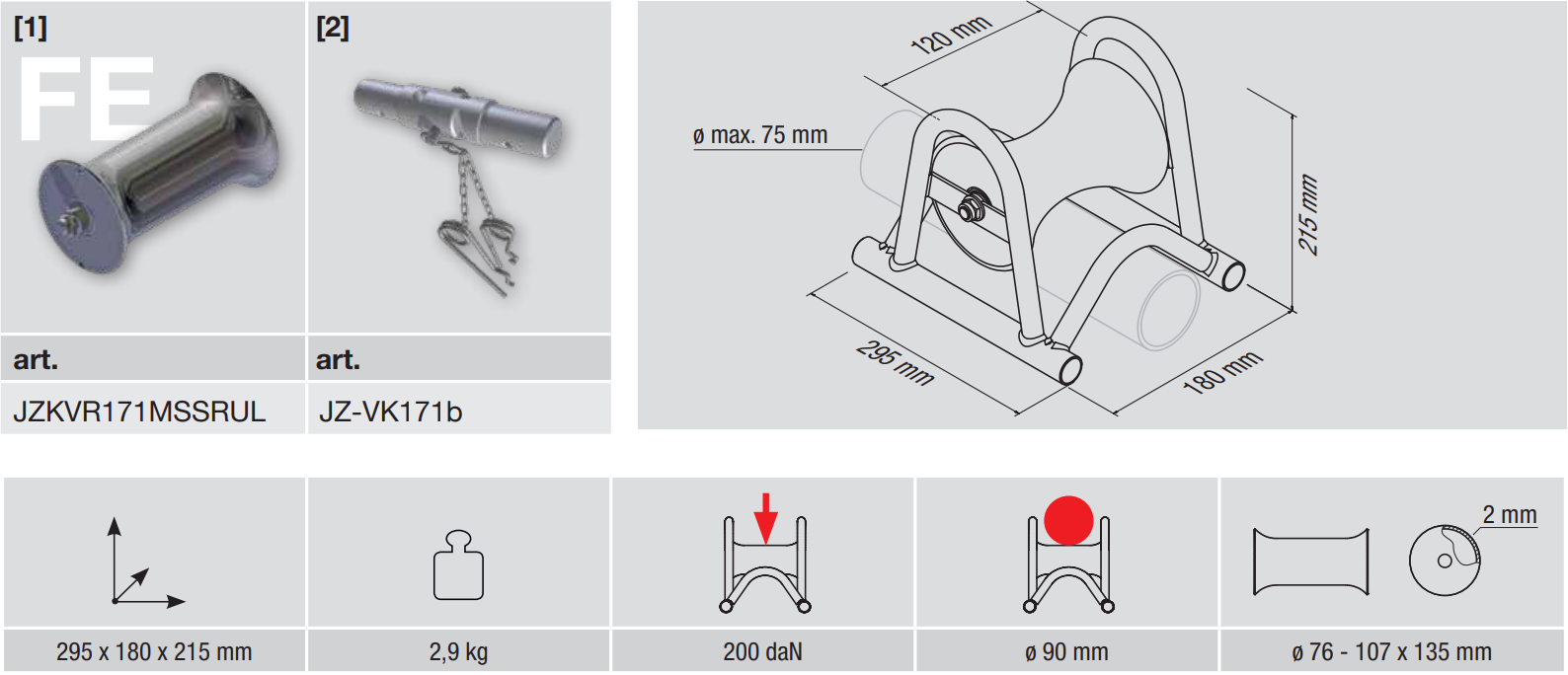 [1]

FE

[2]

| art. | art. |
|---|---|
| JZKVR171MSSRUL | JZ-VK171b |

120 mm

ø max. 75 mm

215 mm

295 mm

180 mm

2 mm

| 295 x 180 x 215 mm | 2,9 kg | 200 daN | ø 90 mm | ø 76 - 107 x 135 mm |
|---|---|---|---|---|